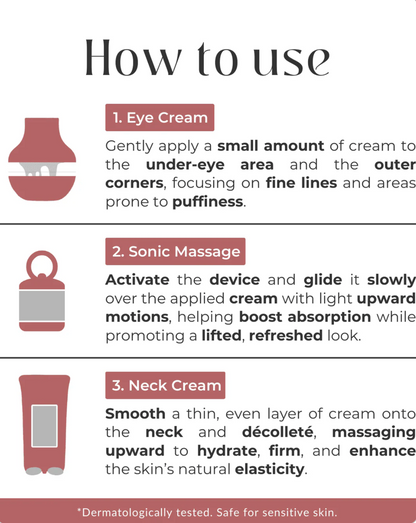 How to use

1. Eye Cream

Gently apply a small amount of cream to the under-eye area and the outer corners, focusing on fine lines and areas prone to puffiness.

2. Sonic Massage

Activate the device and glide it slowly over the applied cream with light upward motions, helping boost absorption while promoting a lifted, refreshed look.

3. Neck Cream

Smooth a thin, even layer of cream onto the neck and décolleté, massaging upward to hydrate, firm, and enhance the skin's natural elasticity.

*Dermatologically tested. Safe for sensitive skin.